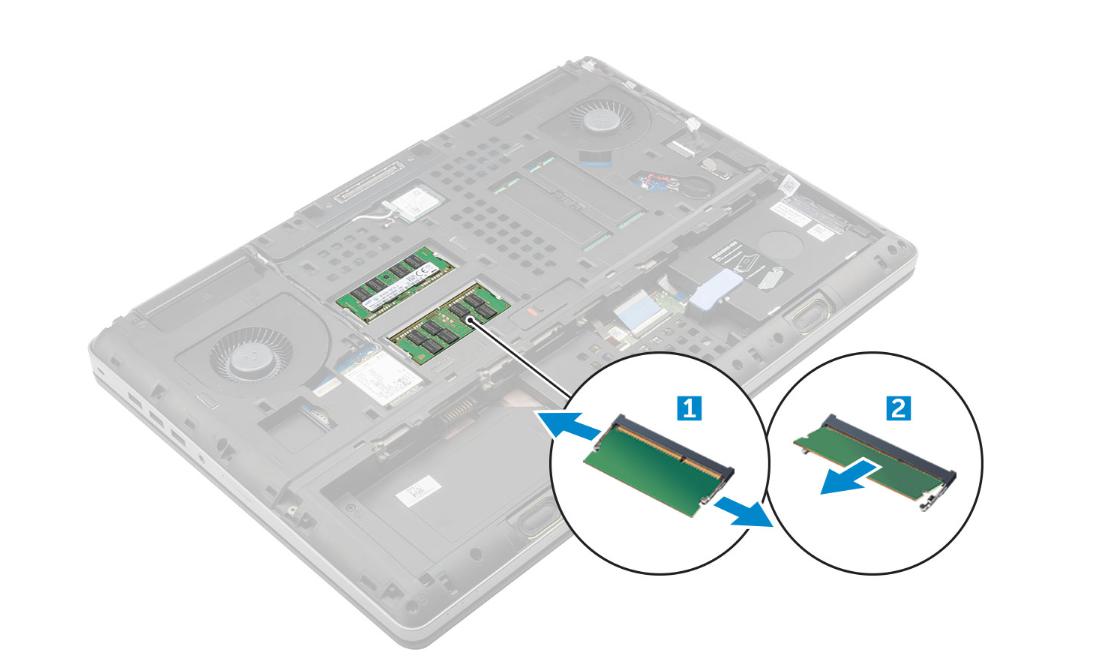 1

2